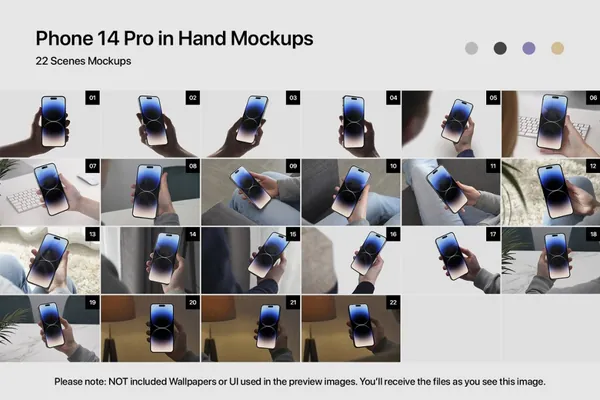 Phone 14 Pro in Hand Mockups

22 Scenes Mockups

01 02 03 04 05 06

07 08 09 10 11 12

13 14 15 16 17 18

19 20 21 22

Please note: NOT included Wallpapers or UI used in the preview images. You'll receive the files as you see this image.