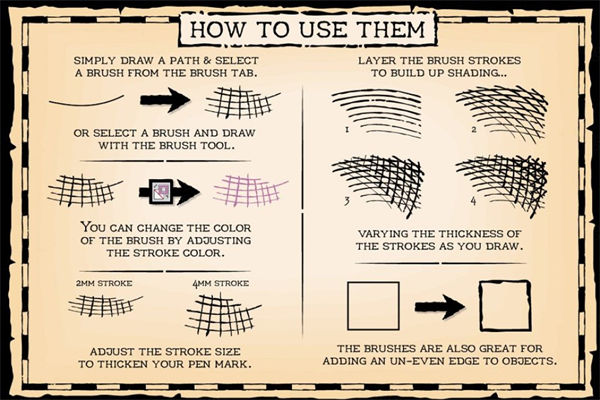 HOW TO USE THEM

SIMPLY DRAW A PATH & SELECT A BRUSH FROM THE BRUSH TAB.

OR SELECT A BRUSH AND DRAW WITH THE BRUSH TOOL.

YOU CAN CHANGE THE COLOR OF THE BRUSH BY ADJUSTING THE STROKE COLOR.

2MM STROKE

4MM STROKE

ADJUST THE STROKE SIZE TO THICKEN YOUR PEN MARK.

LAYER THE BRUSH STROKES TO BUILD UP SHADING...

1

2

3

4

VARYING THE THICKNESS OF THE STROKES AS YOU DRAW.

THE BRUSHES ARE ALSO GREAT FOR ADDING AN UN-EVEN EDGE TO OBJECTS.