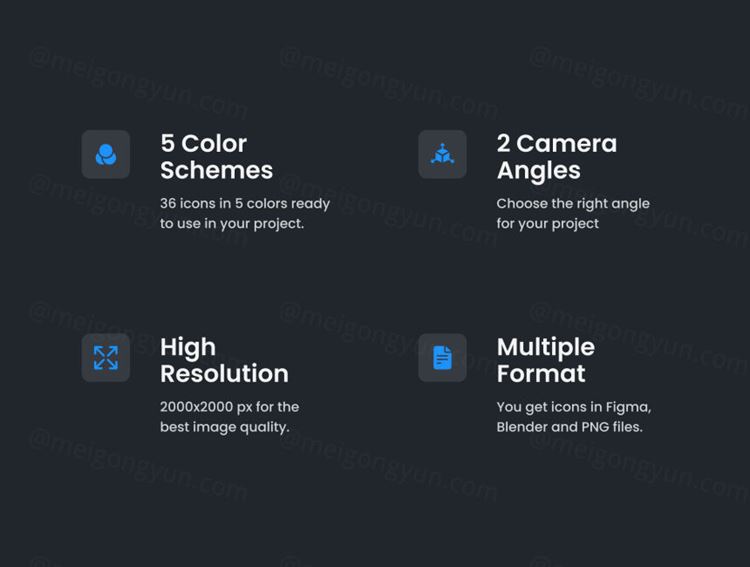 5 Color Schemes

36 icons in 5 colors ready to use in your project.

2 Camera Angles

Choose the right angle for your project

High Resolution

2000x2000 px for the best image quality.

Multiple Format

You get icons in Figma, Blender and PNG files.

@meigongyun.com