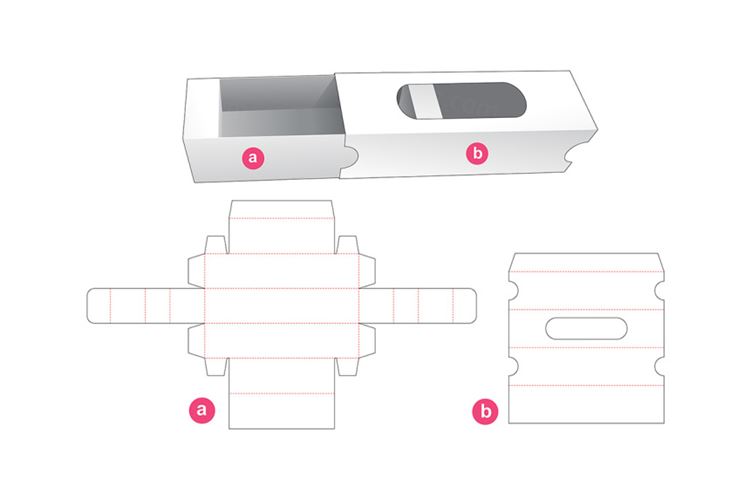 a
b
a
b