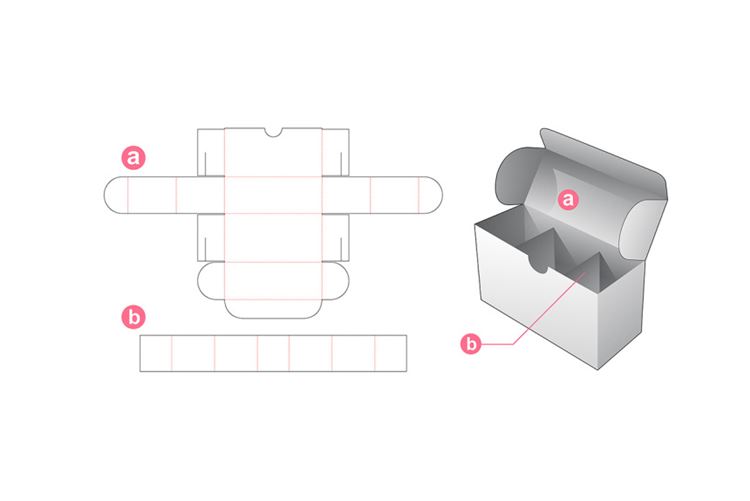 a
b
a
b