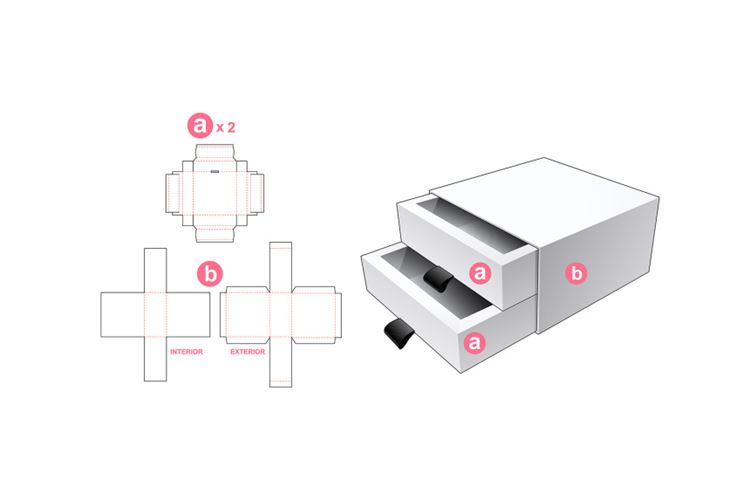 a x 2

b

INTERIOR

EXTERIOR

a

b

a