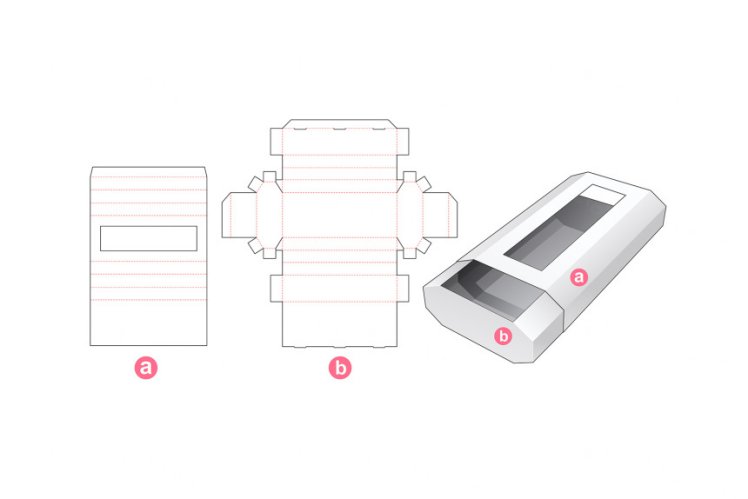 a

b

a

b