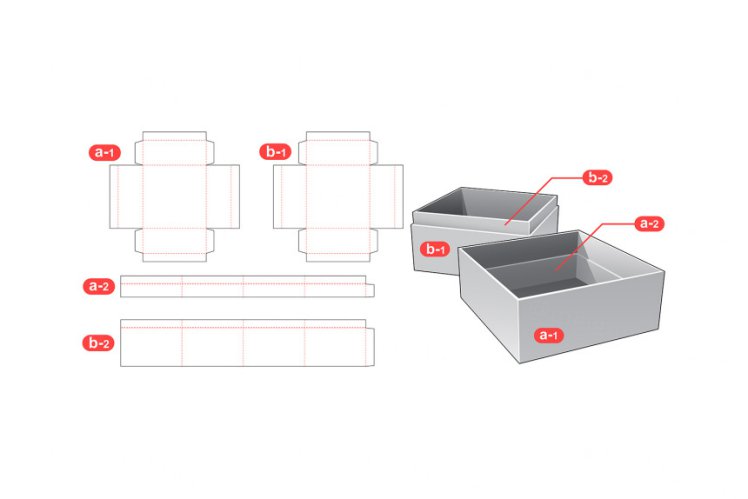 a-1
b-1
a-2
b-2
b-2
a-2
b-1
a-1