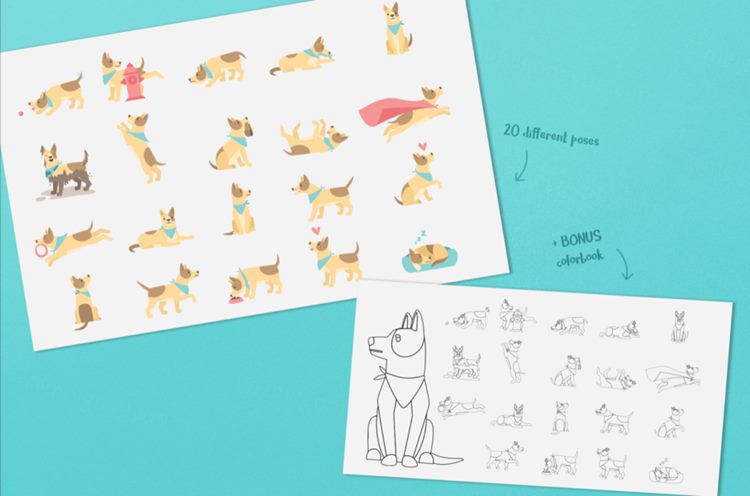 20 different poses

+ BONUS colorbook