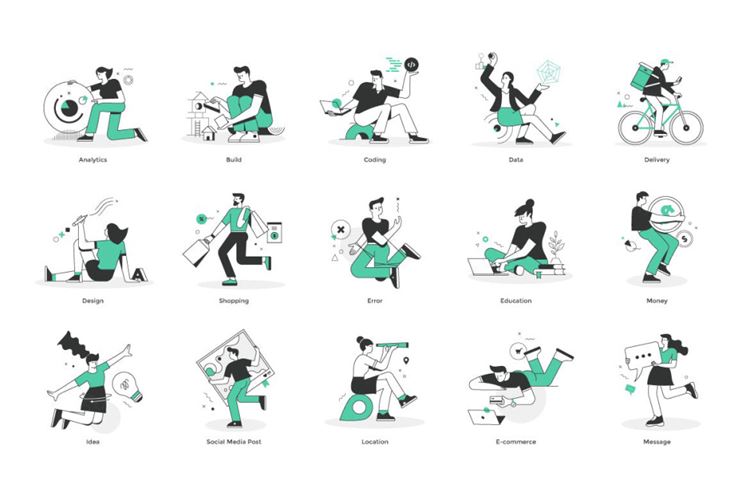 Analytics
Build
Coding
Data
Delivery

Design
Shopping
Error
Education
Money

Idea
Social Media Post
Location
E-commerce
Message