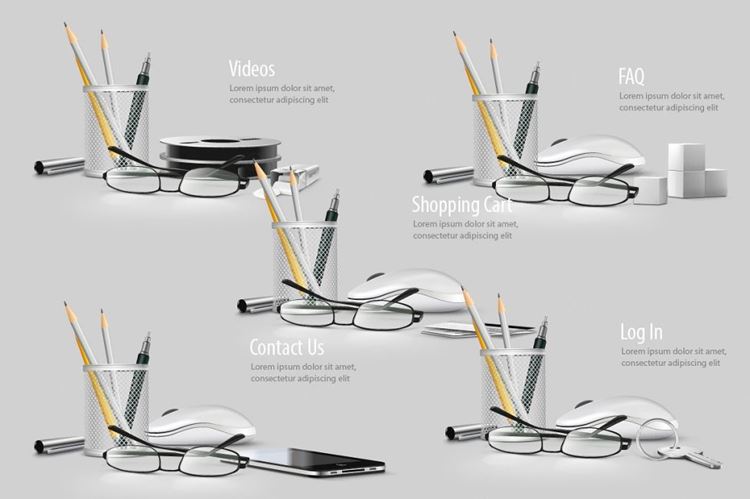 Videos
Lorem ipsum dolor sit amet, consectetur adipiscing elit

FAQ
Lorem ipsum dolor sit amet, consectetur adipiscing elit

Shopping Cart
Lorem ipsum dolor sit amet, consectetur adipiscing elit

Contact Us
Lorem ipsum dolor sit amet, consectetur adipiscing elit

Log In
Lorem ipsum dolor sit amet, consectetur adipiscing elit