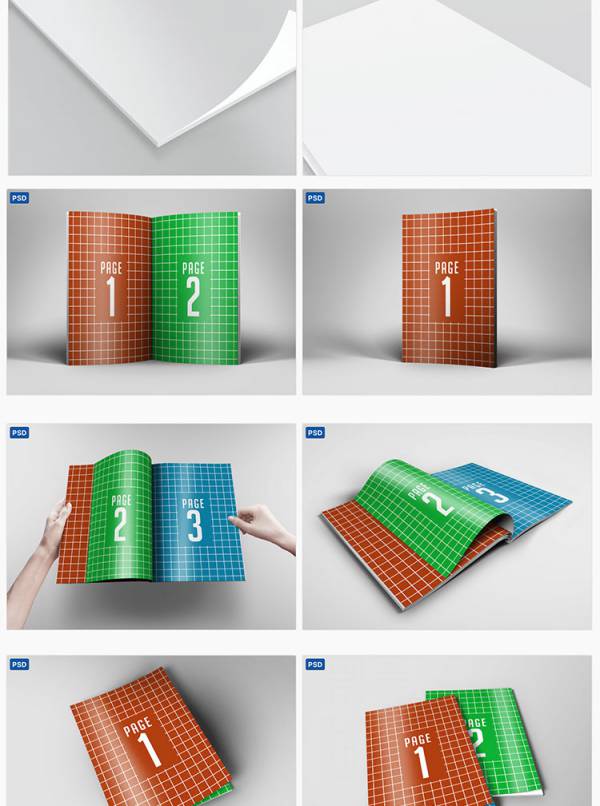 PSD

PAGE 1

PAGE 2

PSD

PAGE 1

PSD

PAGE 2

PAGE 3

PSD

PAGE 2

PAGE 3

PSD

PAGE 1

PSD

PAGE 1

PAGE 2