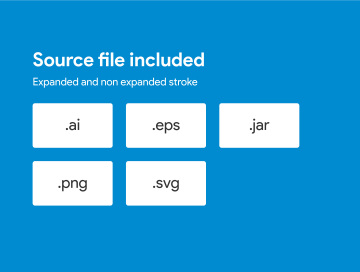 Source file included

Expanded and non expanded stroke

.ai

.eps

.jar

.png

.svg