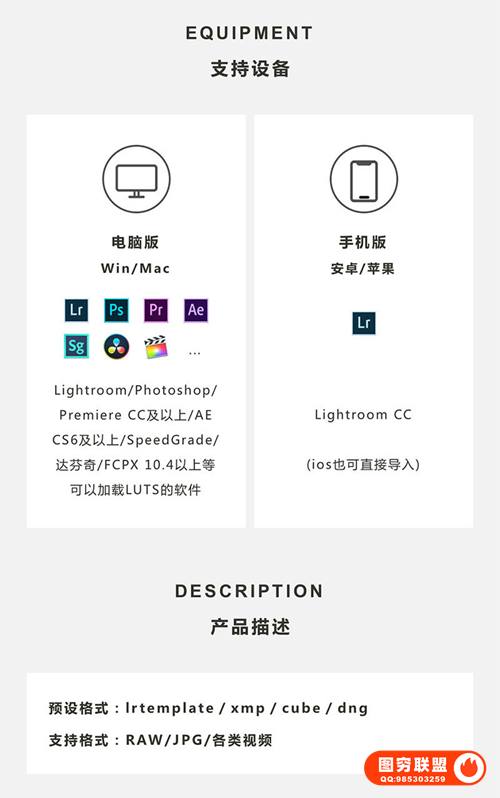 EQUIPMENT
支持设备

电脑版
Win/Mac

Lr Ps Pr Ae
Sg ...

Lightroom/Photoshop/Premiere CC及以上/AE CS6及以上/SpeedGrade/达芬奇/FCPX 10.4以上等可以加载LUTS的软件

手机版
安卓/苹果

Lr

Lightroom CC

(ios也可直接导入)

DESCRIPTION
产品描述

预设格式：lrtemplate / xmp / cube / dng

支持格式：RAW/JPG/各类视频

图穷联盟
QQ:985303259