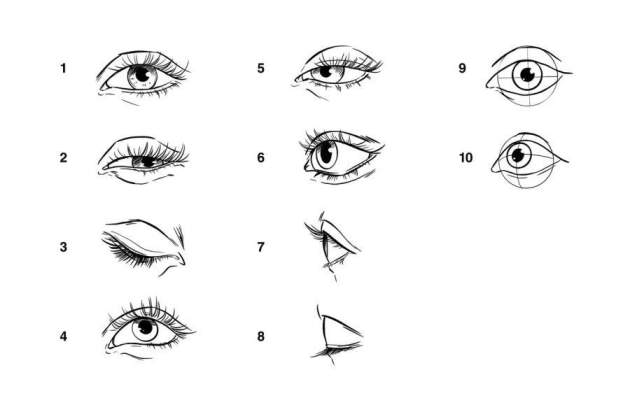 1

2

3

4

5

6

7

8

9

10