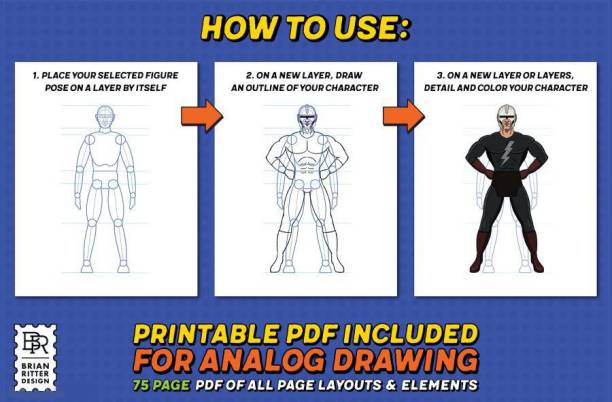 HOW TO USE:

1. PLACE YOUR SELECTED FIGURE POSE ON A LAYER BY ITSELF

2. ON A NEW LAYER, DRAW AN OUTLINE OF YOUR CHARACTER

3. ON A NEW LAYER OR LAYERS, DETAIL AND COLOR YOUR CHARACTER

BR
BRIAN RITTER DESIGN

PRINTABLE PDF INCLUDED
FOR ANALOG DRAWING
75 PAGE PDF OF ALL PAGE LAYOUTS & ELEMENTS