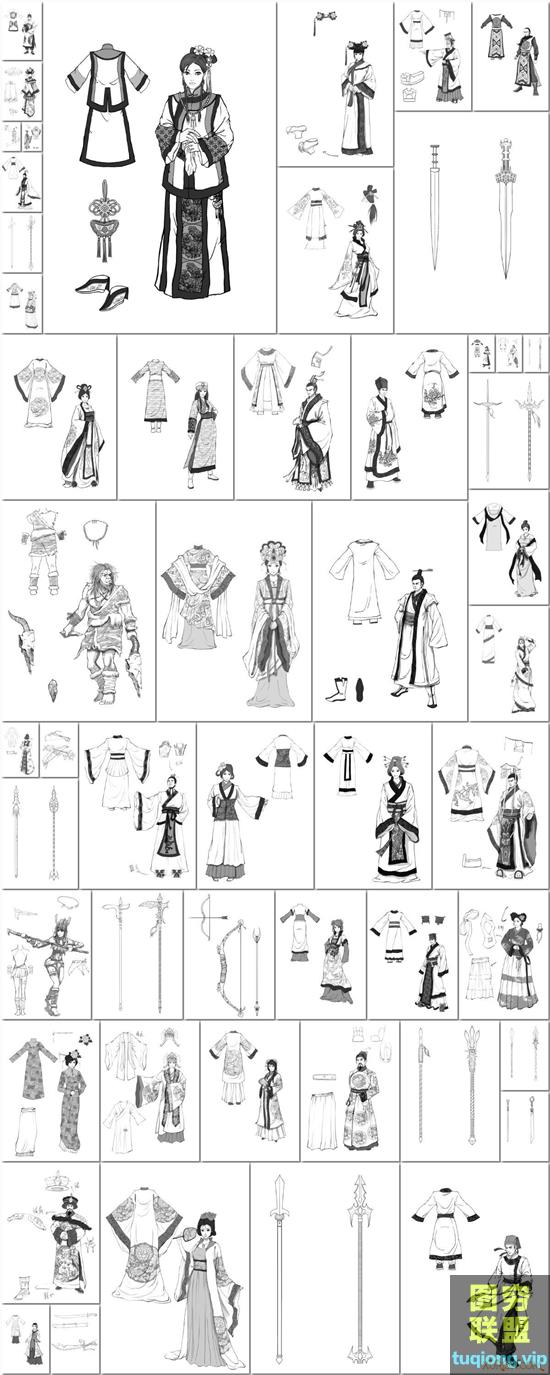 图穷联盟
tuqiong.vip