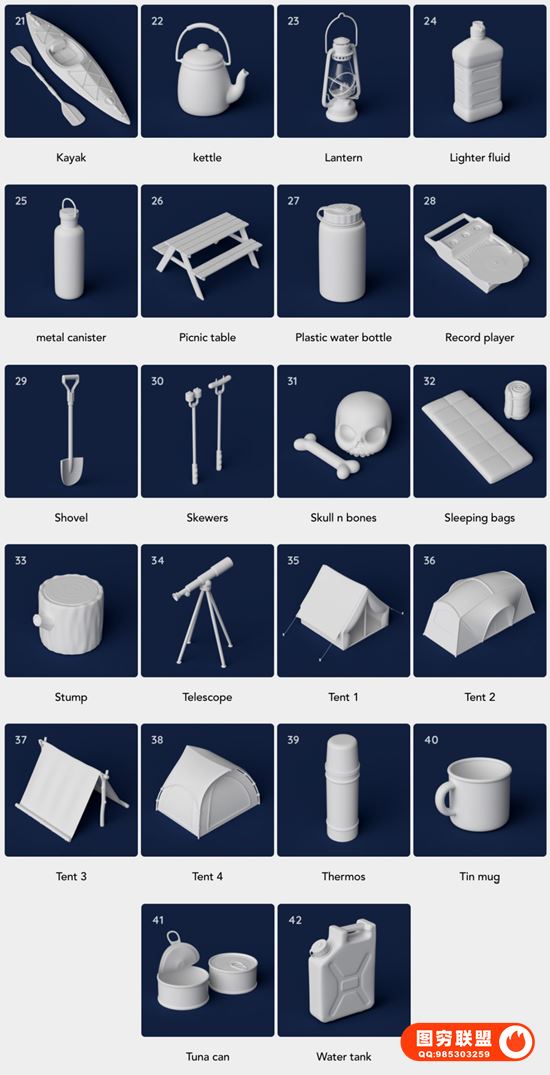 21
Kayak

22
kettle

23
Lantern

24
Lighter fluid

25
metal canister

26
Picnic table

27
Plastic water bottle

28
Record player

29
Shovel

30
Skewers

31
Skull n bones

32
Sleeping bags

33
Stump

34
Telescope

35
Tent 1

36
Tent 2

37
Tent 3

38
Tent 4

39
Thermos

40
Tin mug

41
Tuna can

42
Water tank

图穷联盟
QQ:985303259