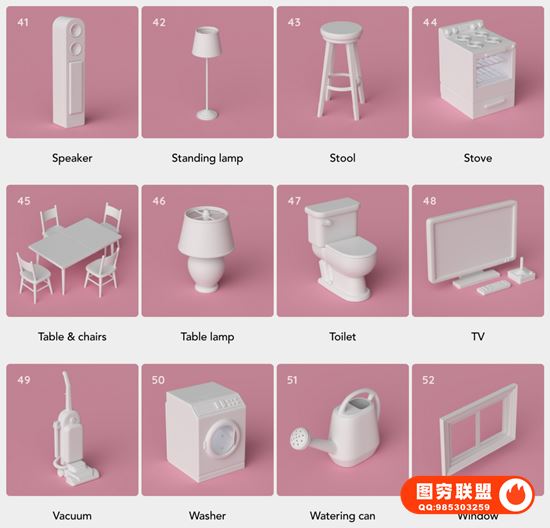 41

Speaker

42

Standing lamp

43

Stool

44

Stove

45

Table & chairs

46

Table lamp

47

Toilet

48

TV

49

Vacuum

50

Washer

51

Watering can

52

Window

图穷联盟
QQ:985303259