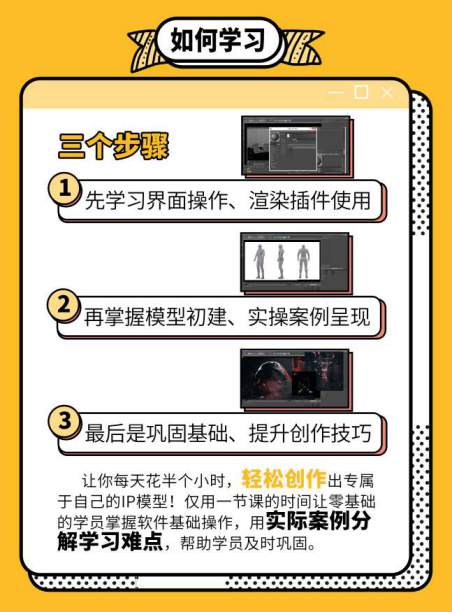 如何学习

三个步骤

1 先学习界面操作、渲染插件使用

2 再掌握模型初建、实操案例呈现

3 最后是巩固基础、提升创作技巧

让你每天花半个小时，轻松创作出专属于自己的IP模型！仅用一节课的时间让零基础的学员掌握软件基础操作，用实际案例分解学习难点，帮助学员及时巩固。