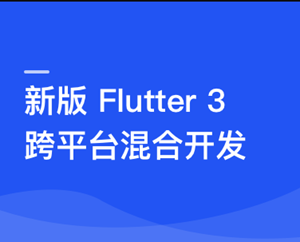 新版 Flutter 3
跨平台混合开发